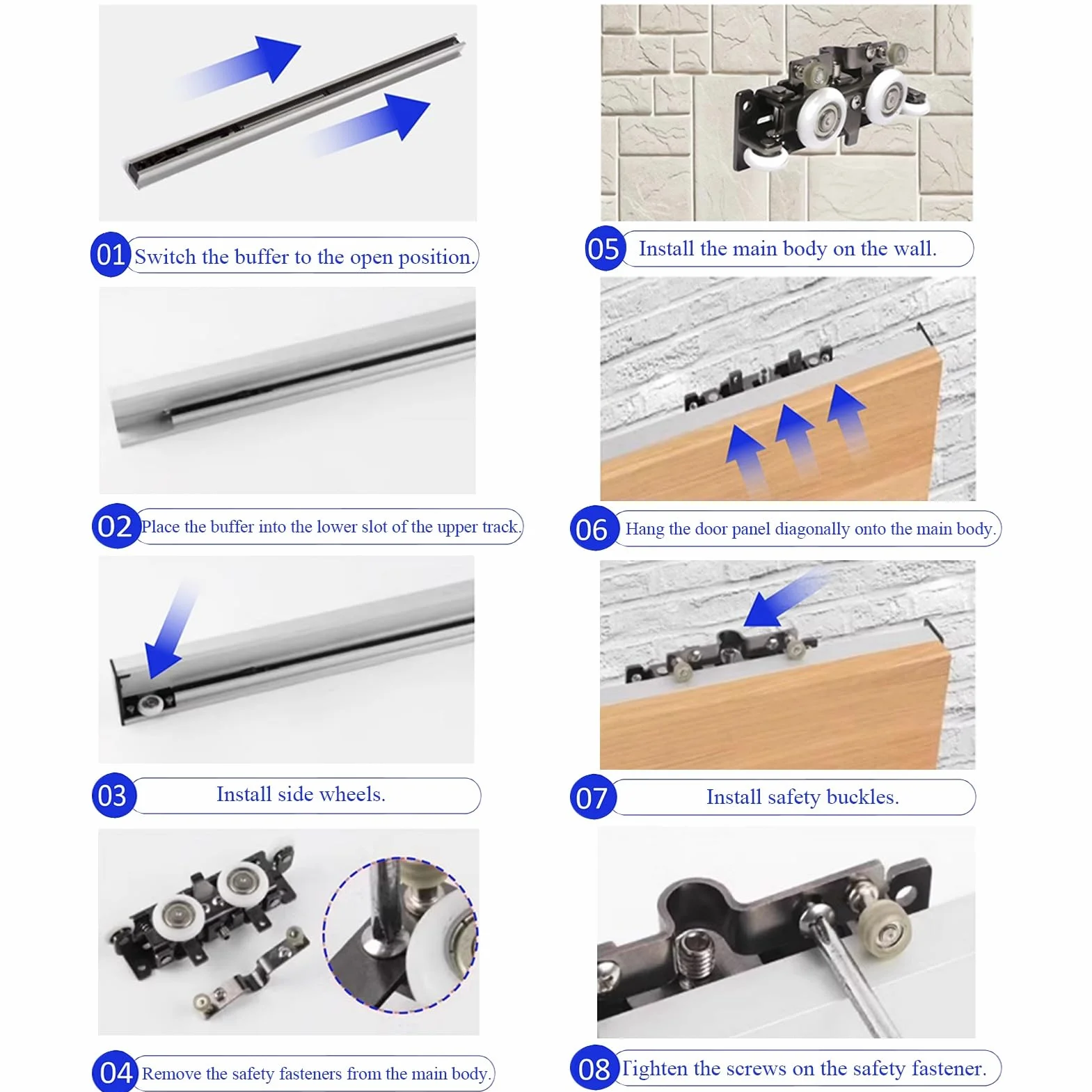 01 Switch the buffer to the open position.

02 Place the buffer into the lower slot of the upper track.

03 Install side wheels.

04 Remove the safety fasteners from the main body.

05 Install the main body on the wall.

06 Hang the door panel diagonally onto the main body.

07 Install safety buckles.

08 Tighten the screws on the safety fastener.