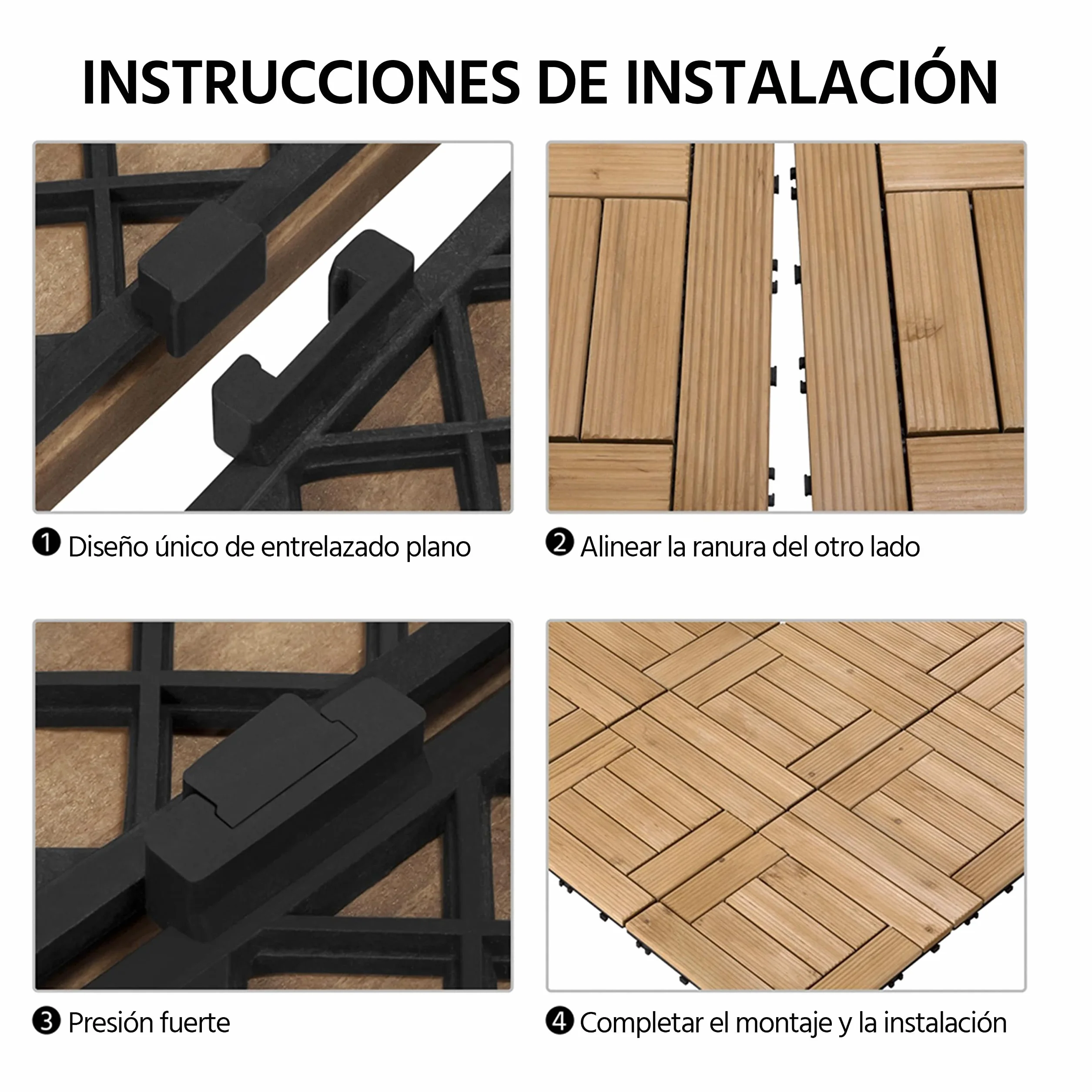 INSTRUCCIONES DE INSTALACIÓN

❶ Diseño único de entrelazado plano

❷ Alinear la ranura del otro lado

❸ Presión fuerte

❹ Completar el montaje y la instalación