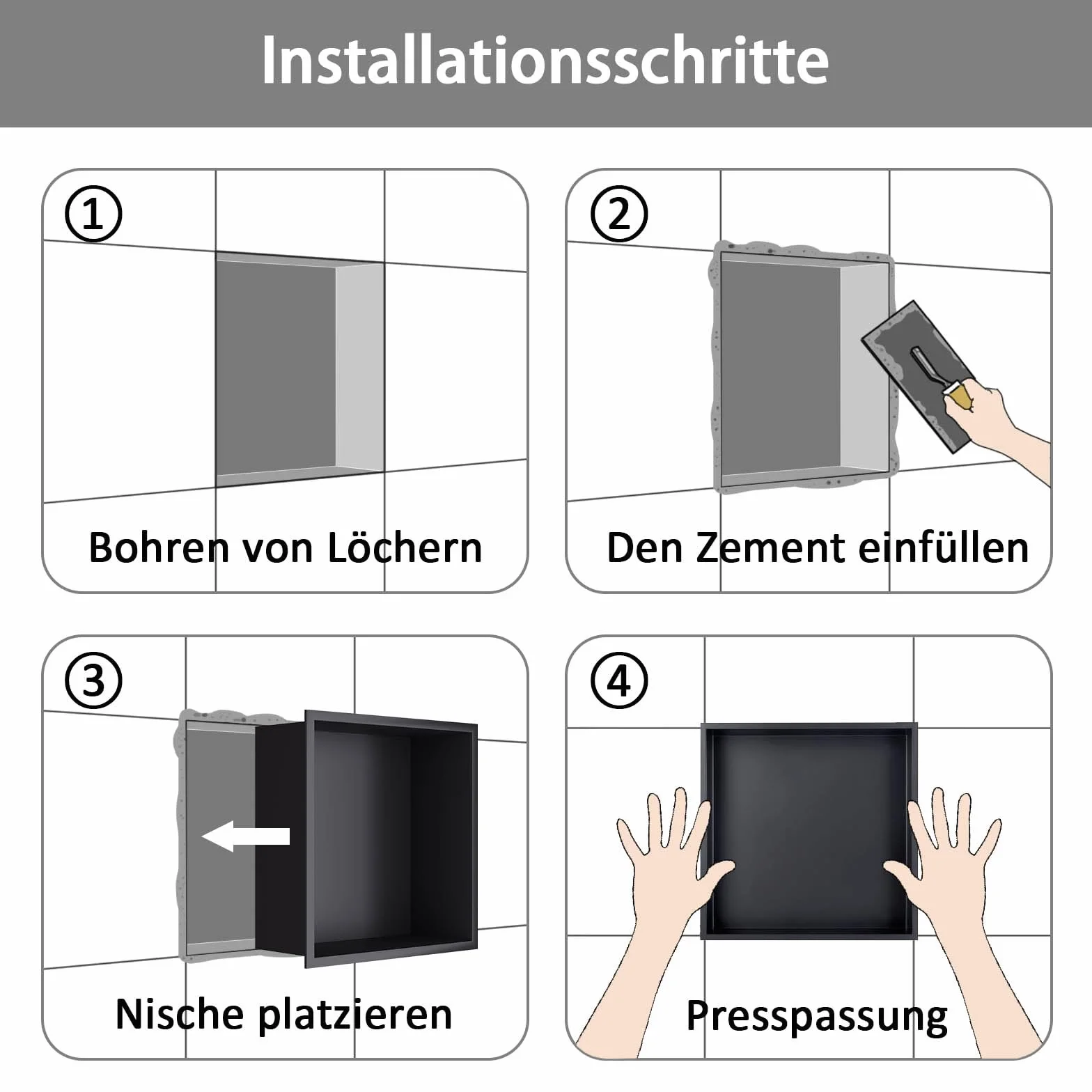 Installationsschritte

①
Bohren von Löchern

②
Den Zement einfüllen

③
Nische platzieren

④
Presspassung