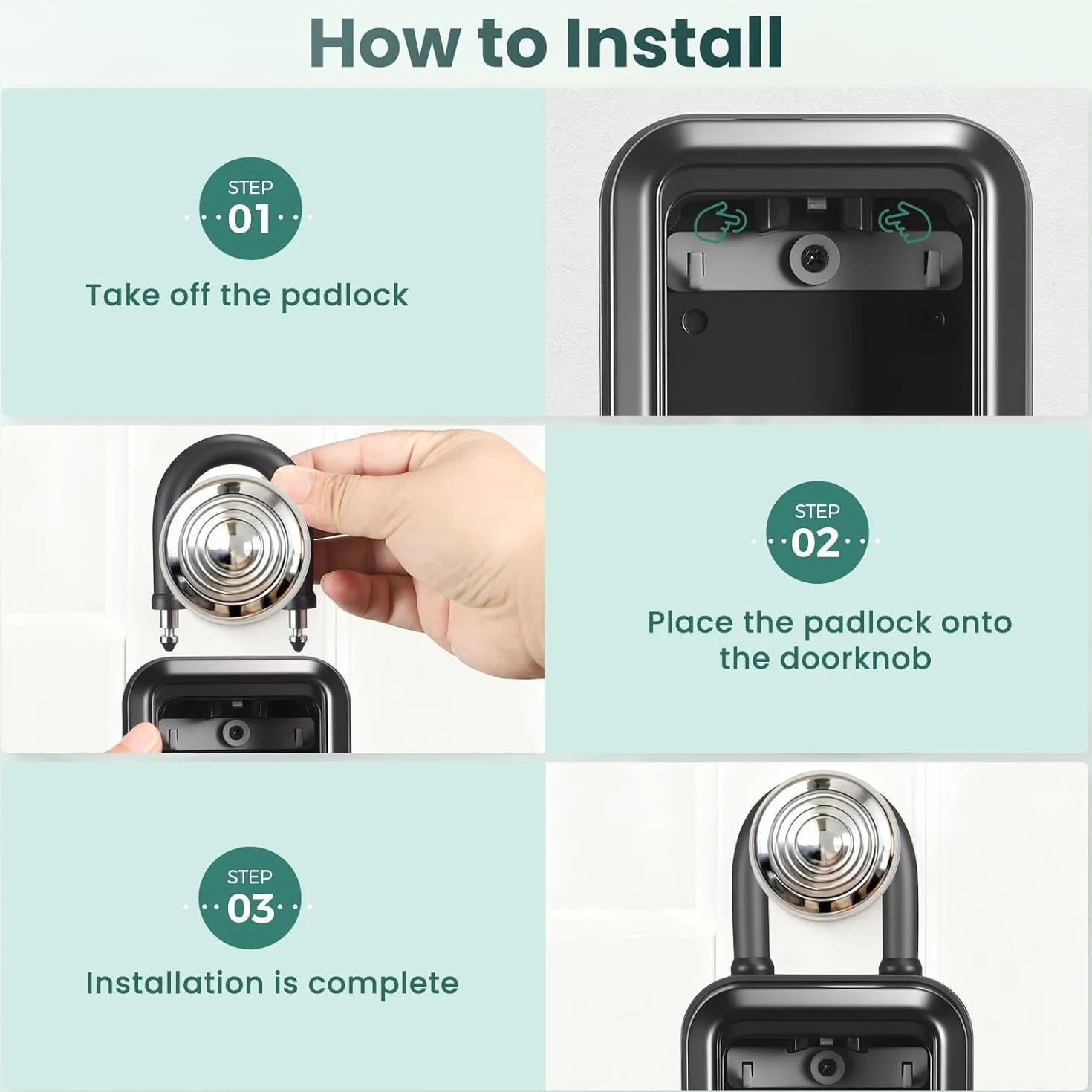 How to Install

STEP
01

Take off the padlock

STEP
02

Place the padlock onto the doorknob

STEP
03

Installation is complete