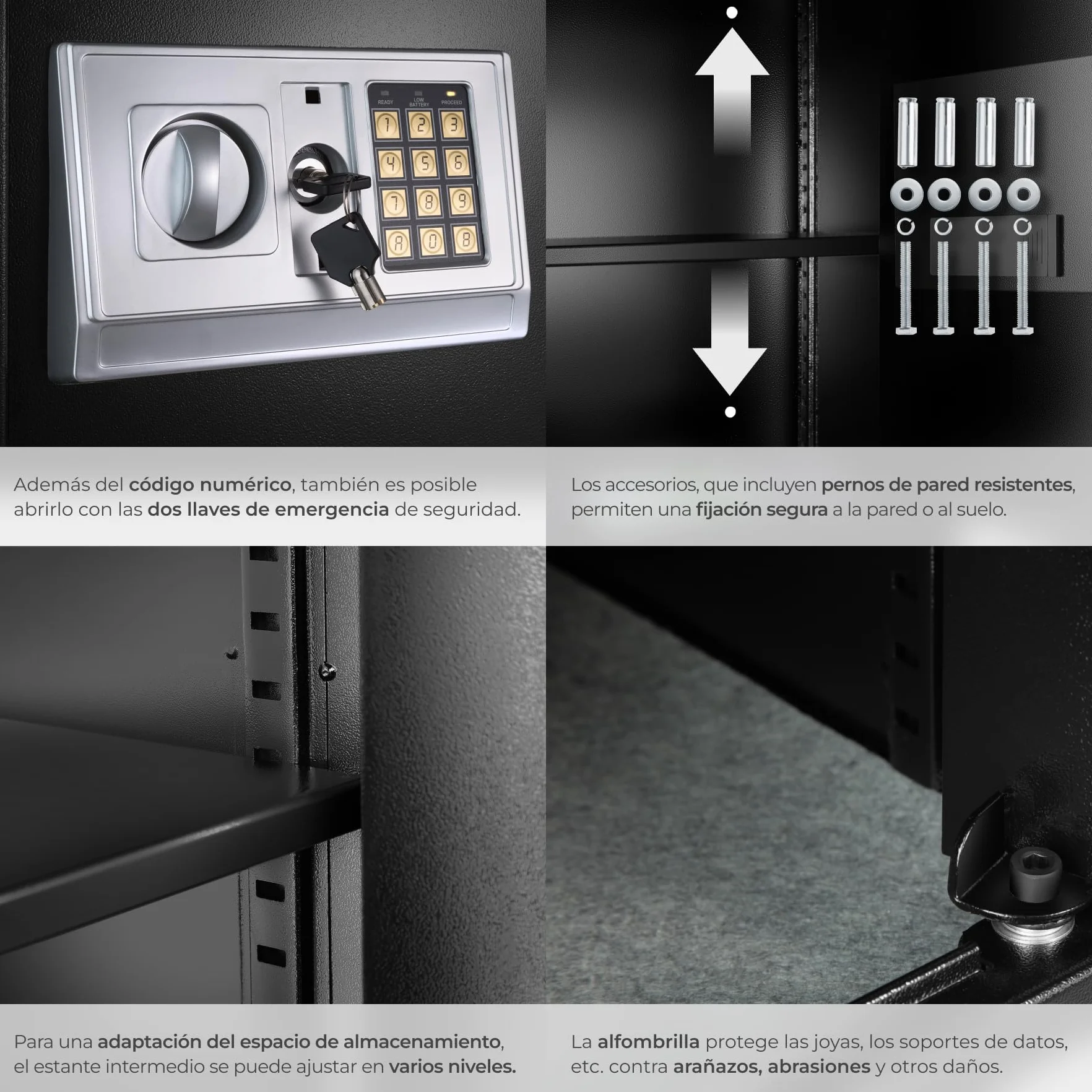 READY LOW BATTERY PROCEED

1 2 3
4 5 6
7 8 9
A 0 B

Además del código numérico, también es posible abrirlo con las dos llaves de emergencia de seguridad.

Los accesorios, que incluyen pernos de pared resistentes, permiten una fijación segura a la pared o al suelo.

Para una adaptación del espacio de almacenamiento, el estante intermedio se puede ajustar en varios niveles.

La alfombrilla protege las joyas, los soportes de datos, etc. contra arañazos, abrasiones y otros daños.