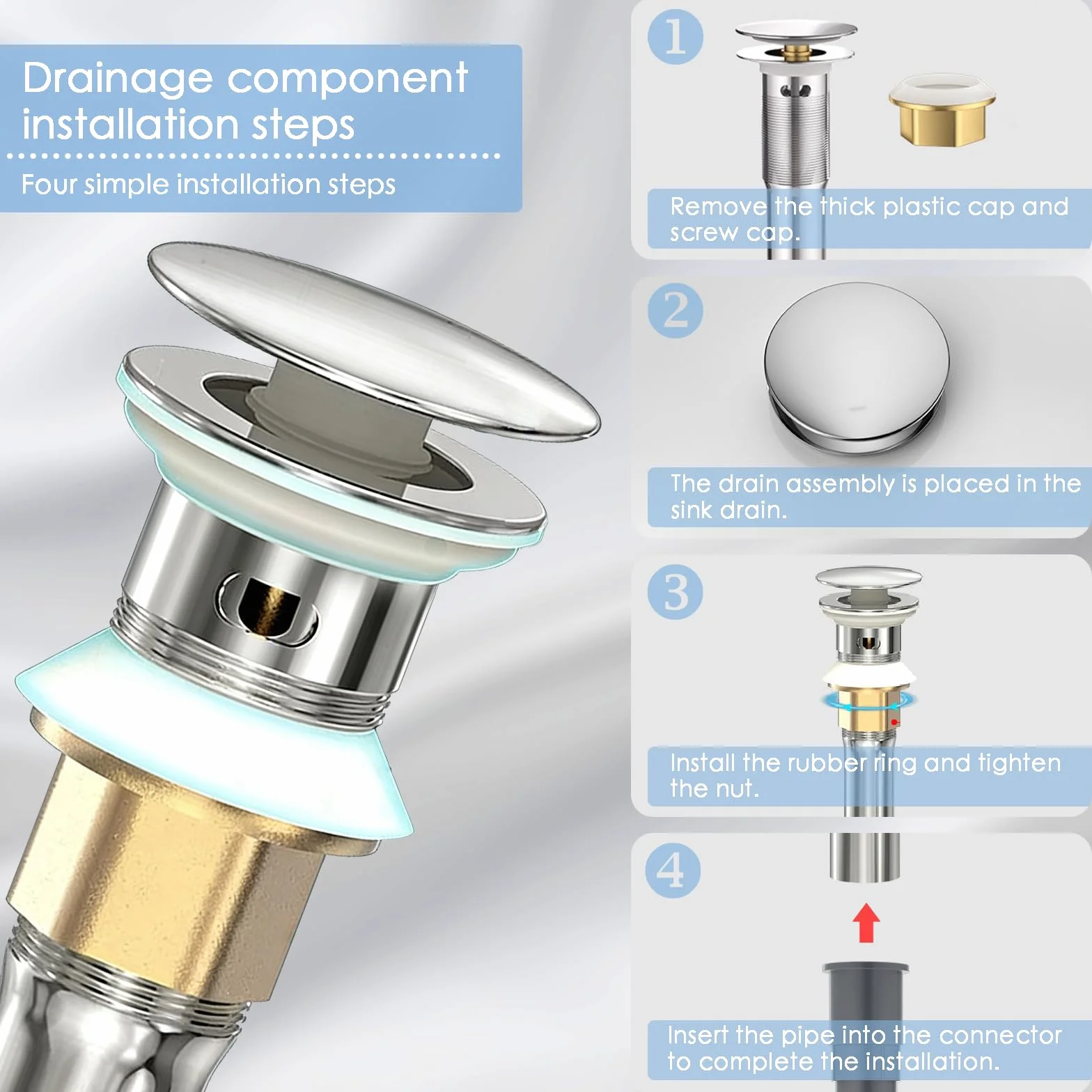 Drainage component installation steps

Four simple installation steps

1

Remove the thick plastic cap and screw cap.

2

The drain assembly is placed in the sink drain.

3

Install the rubber ring and tighten the nut.

4

Insert the pipe into the connector to complete the installation.