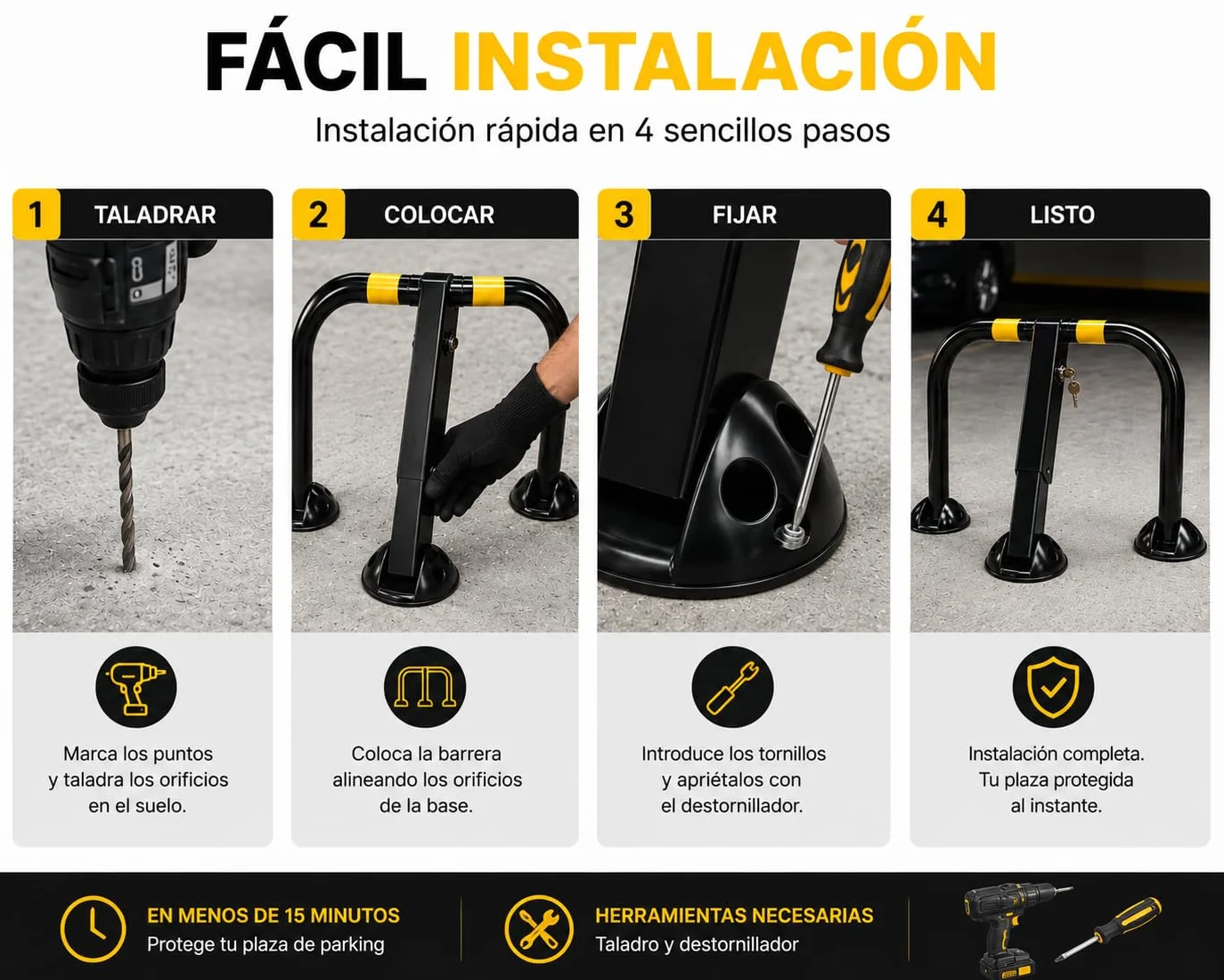 FÁCIL INSTALACIÓN

Instalación rápida en 4 sencillos pasos

1 TALADRAR

Marca los puntos y taladra los orificios en el suelo.

2 COLOCAR

Coloca la barrera alineando los orificios de la base.

3 FIJAR

Introduce los tornillos y apriétalos con el destornillador.

4 LISTO

Instalación completa. Tu plaza protegida al instante.

EN MENOS DE 15 MINUTOS
Protege tu plaza de parking

HERRAMIENTAS NECESARIAS
Taladro y destornillador