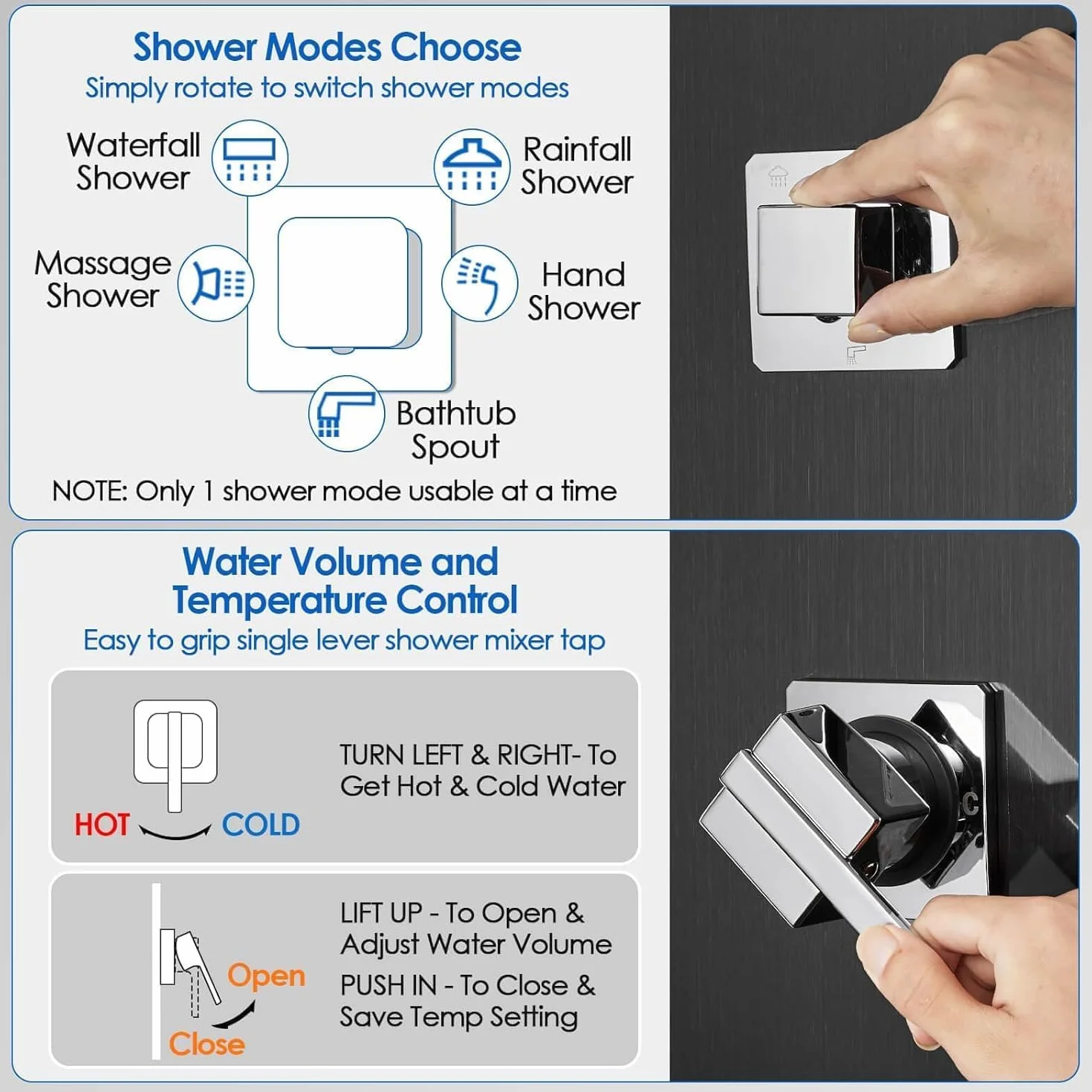 Shower Modes Choose
Simply rotate to switch shower modes

Waterfall Shower

Rainfall Shower

Massage Shower

Hand Shower

Bathtub Spout

NOTE: Only 1 shower mode usable at a time

Water Volume and Temperature Control
Easy to grip single lever shower mixer tap

HOT COLD

TURN LEFT & RIGHT- To Get Hot & Cold Water

Open
Close

LIFT UP - To Open & Adjust Water Volume

PUSH IN - To Close & Save Temp Setting

C