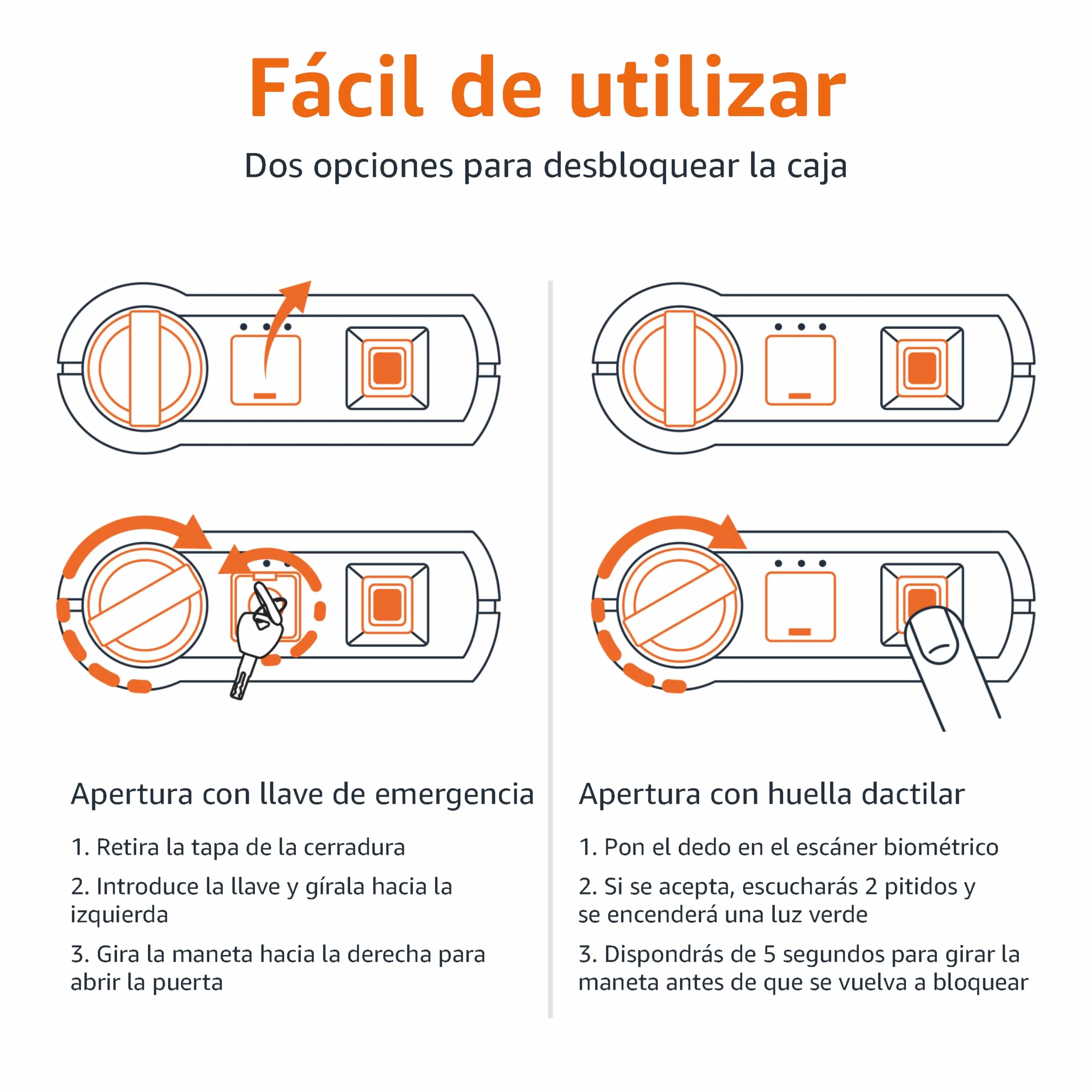 Fácil de utilizar

Dos opciones para desbloquear la caja

Apertura con llave de emergencia

1. Retira la tapa de la cerradura

2. Introduce la llave y gírala hacia la izquierda

3. Gira la maneta hacia la derecha para abrir la puerta

Apertura con huella dactilar

1. Pon el dedo en el escáner biométrico

2. Si se acepta, escucharás 2 pitidos y se encenderá una luz verde

3. Dispondrás de 5 segundos para girar la maneta antes de que se vuelva a bloquear