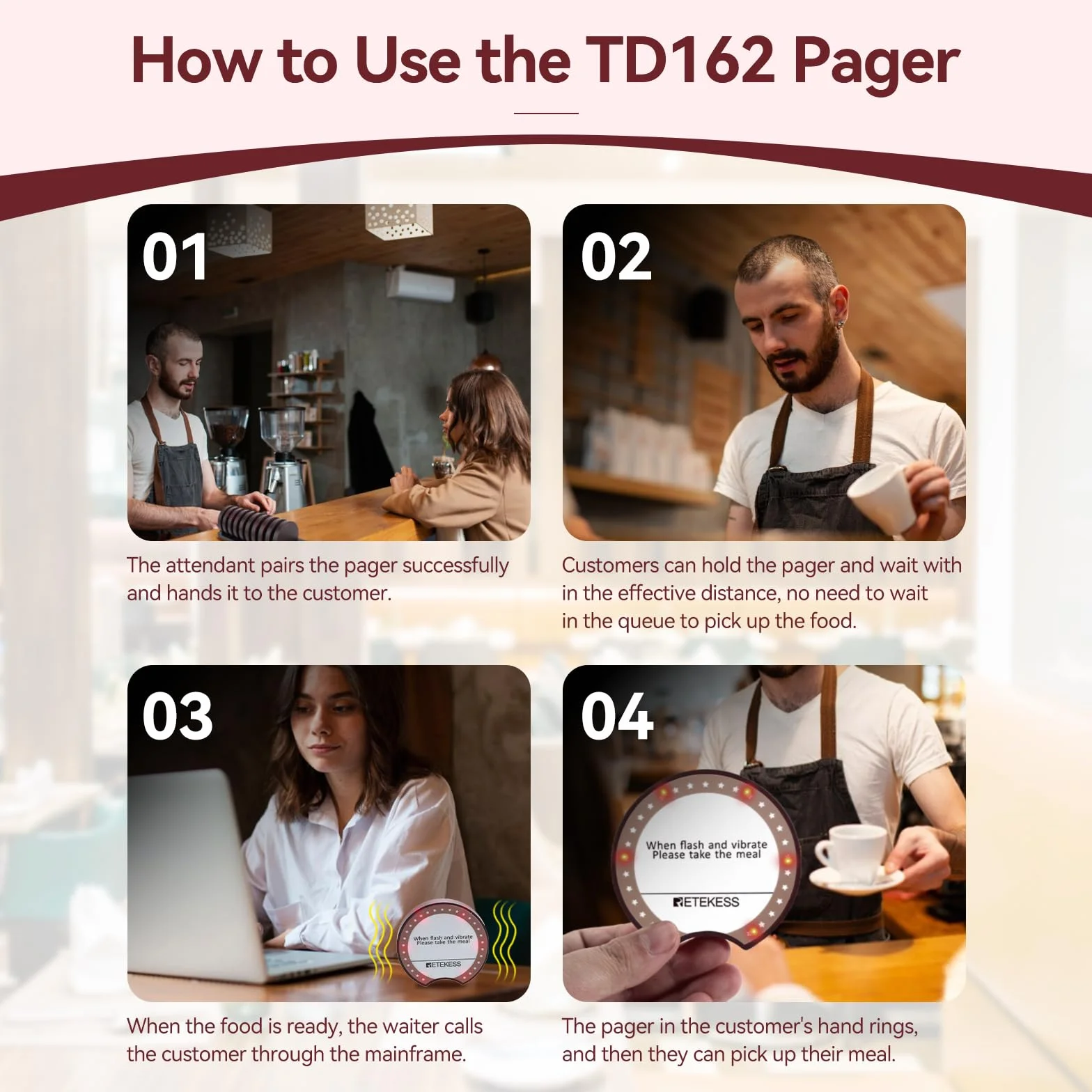 How to Use the TD162 Pager

01

The attendant pairs the pager successfully and hands it to the customer.

02

Customers can hold the pager and wait with in the effective distance, no need to wait in the queue to pick up the food.

03

When flash and vibrate Please take the meal

RETEKESS

When the food is ready, the waiter calls the customer through the mainframe.

04

When flash and vibrate Please take the meal

RETEKESS

The pager in the customer's hand rings, and then they can pick up their meal.