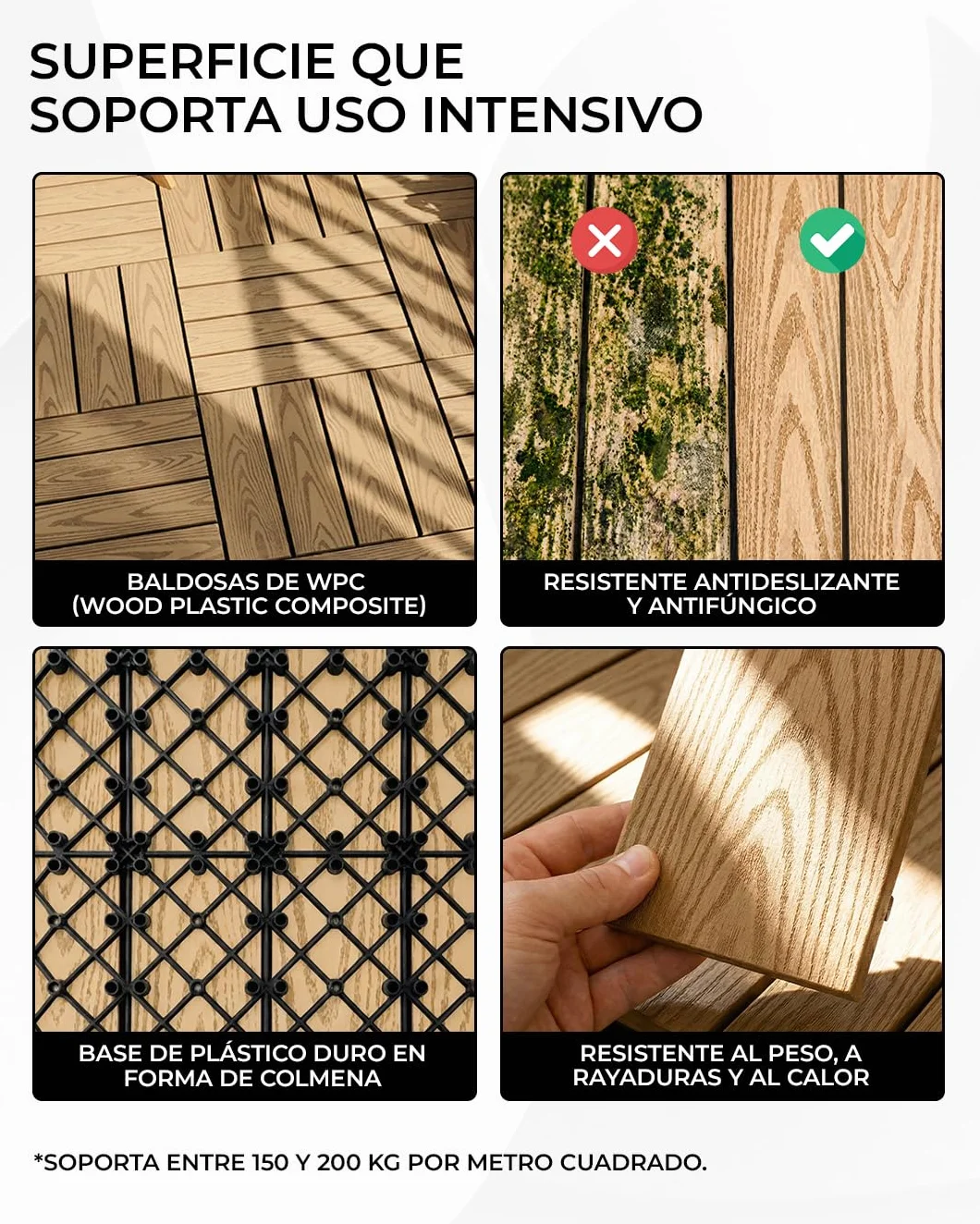 SUPERFICIE QUE SOPORTA USO INTENSIVO

BALDOSAS DE WPC (WOOD PLASTIC COMPOSITE)

RESISTENTE ANTIDESLIZANTE Y ANTIFÚNGICO

BASE DE PLÁSTICO DURO EN FORMA DE COLMENA

RESISTENTE AL PESO, A RAYADURAS Y AL CALOR

*SOPORTA ENTRE 150 Y 200 KG POR METRO CUADRADO.