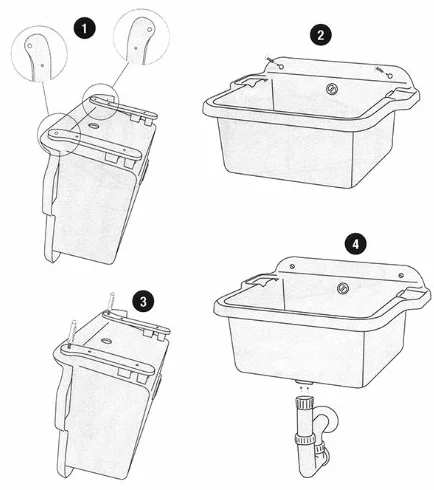 1

2

3

4